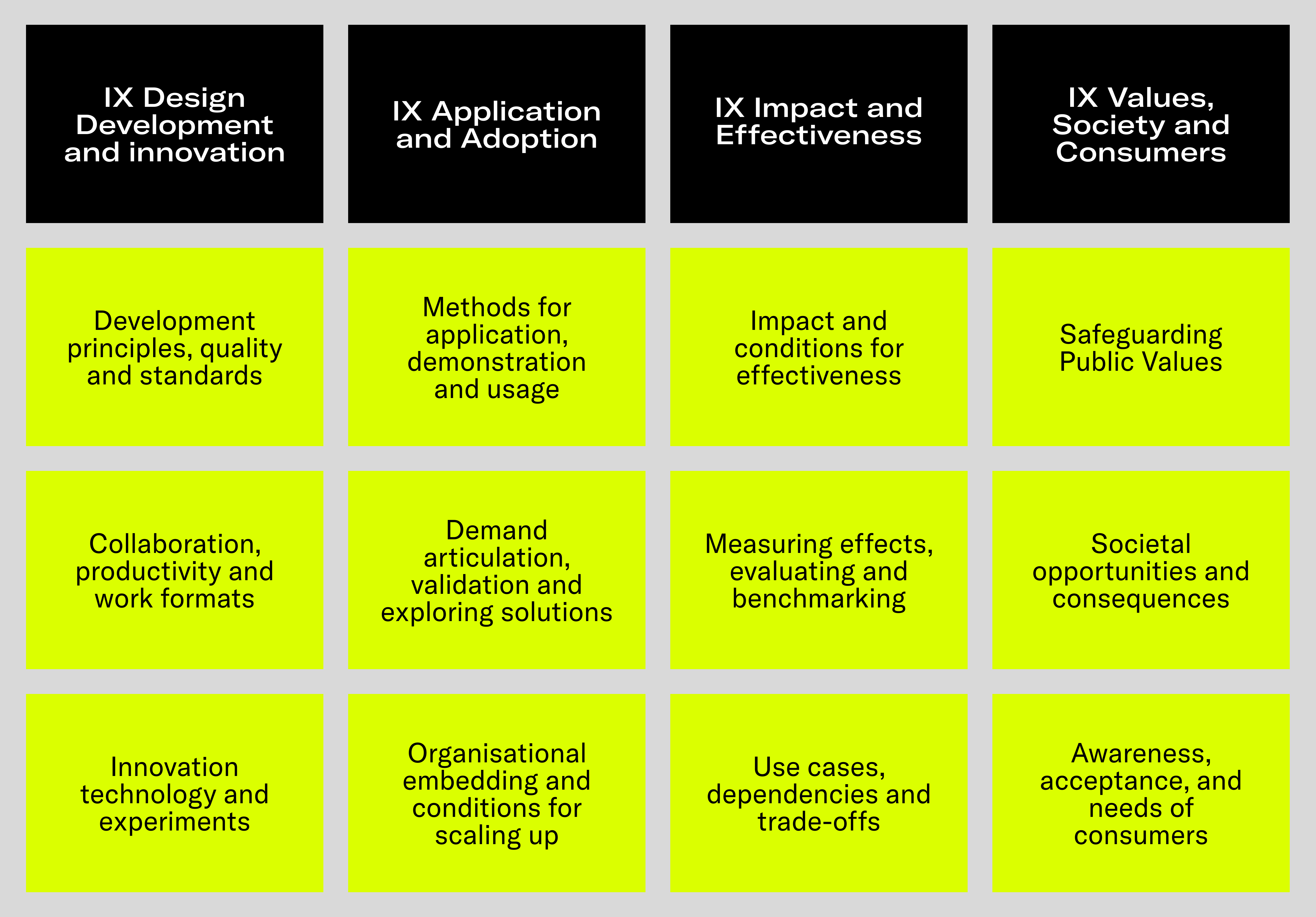 | IX Design Development and innovation | IX Application and Adoption | IX Impact and Effectiveness | IX Values, Society and Consumers |
|---|---|---|---|
| Development principles, quality and standards | Methods for application, demonstration and usage | Impact and conditions for effectiveness | Safeguarding Public Values |
| Collaboration, productivity and work formats | Demand articulation, validation and exploring solutions | Measuring effects, evaluating and benchmarking | Societal opportunities and consequences |
| Innovation technology and experiments | Organisational embedding and conditions for scaling up | Use cases, dependencies and trade-offs | Awareness, acceptance, and needs of consumers |